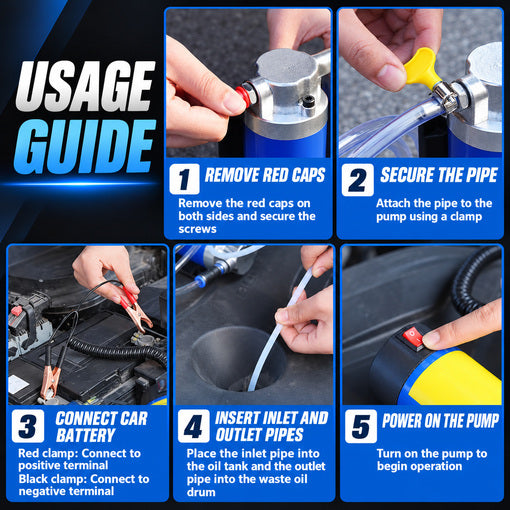 USAGE GUIDE

1 REMOVE RED CAPS

Remove the red caps on both sides and secure the screws

2 SECURE THE PIPE

Attach the pipe to the pump using a clamp

3 CONNECT CAR BATTERY

Red clamp: Connect to positive terminal
Black clamp: Connect to negative terminal

4 INSERT INLET AND OUTLET PIPES

Place the inlet pipe into the oil tank and the outlet pipe into the waste oil drum

5 POWER ON THE PUMP

Turn on the pump to begin operation