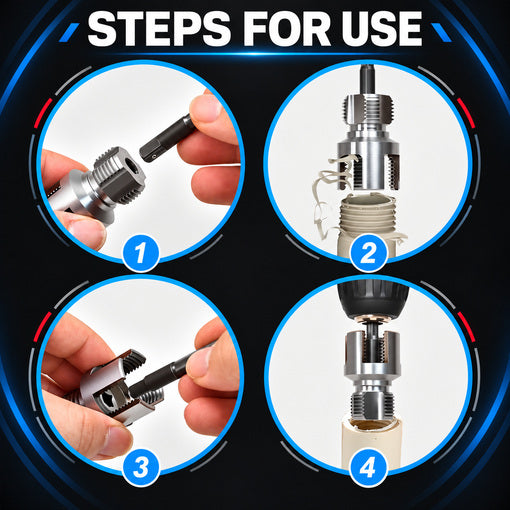 STEPS FOR USE

1

2

3

4