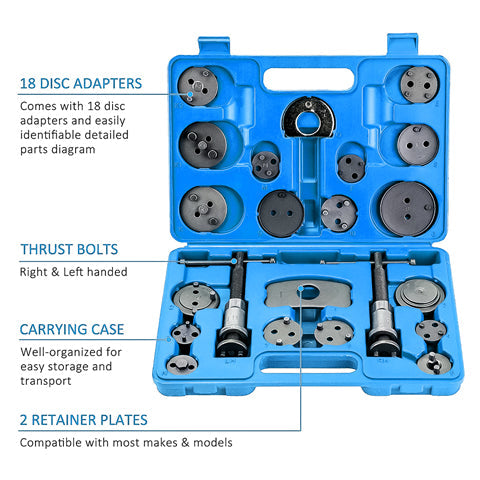 18 DISC ADAPTERS

Comes with 18 disc adapters and easily identifiable detailed parts diagram

THRUST BOLTS

Right & Left handed

CARRYING CASE

Well-organized for easy storage and transport

2 RETAINER PLATES

Compatible with most makes & models