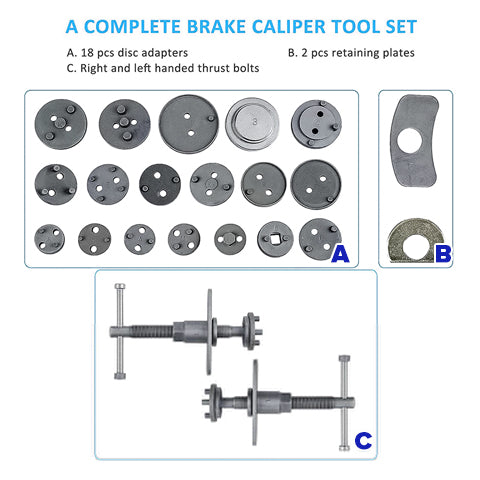 A COMPLETE BRAKE CALIPER TOOL SET

A. 18 pcs disc adapters

B. 2 pcs retaining plates

C. Right and left handed thrust bolts

3

A

B

C