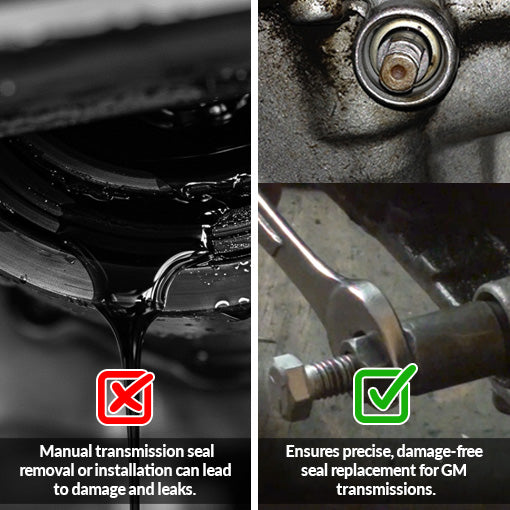 Manual transmission seal removal or installation can lead to damage and leaks.

Ensures precise, damage-free seal replacement for GM transmissions.