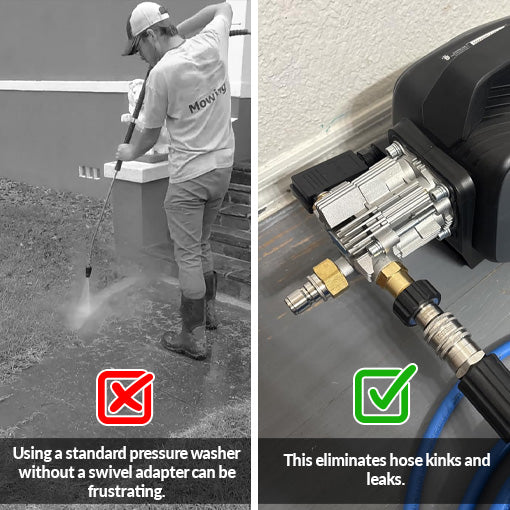 Mowing

Using a standard pressure washer without a swivel adapter can be frustrating.

This eliminates hose kinks and leaks.