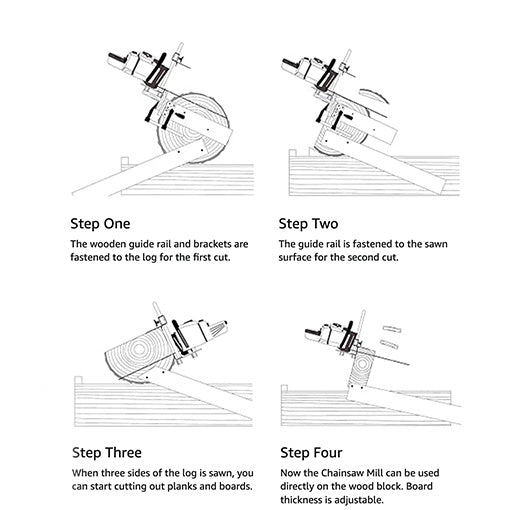 Step One
The wooden guide rail and brackets are fastened to the log for the first cut.

Step Two
The guide rail is fastened to the sawn surface for the second cut.

Step Three
When three sides of the log is sawn, you can start cutting out planks and boards.

Step Four
Now the Chainsaw Mill can be used directly on the wood block. Board thickness is adjustable.