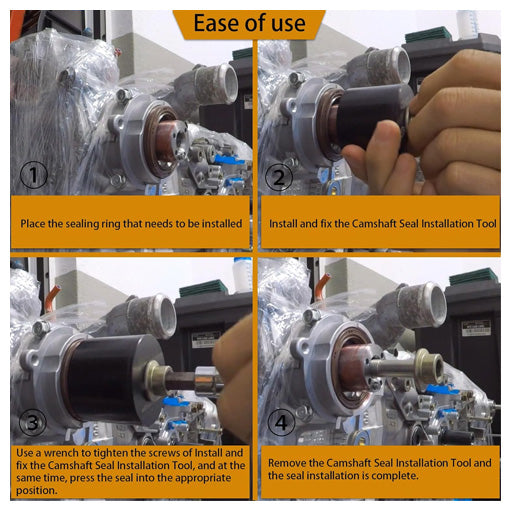 Ease of use

1

Place the sealing ring that needs to be installed

2

Install and fix the Camshaft Seal Installation Tool

3

Use a wrench to tighten the screws of Install and fix the Camshaft Seal Installation Tool, and at the same time, press the seal into the appropriate position.

4

Remove the Camshaft Seal Installation Tool and the seal installation is complete.