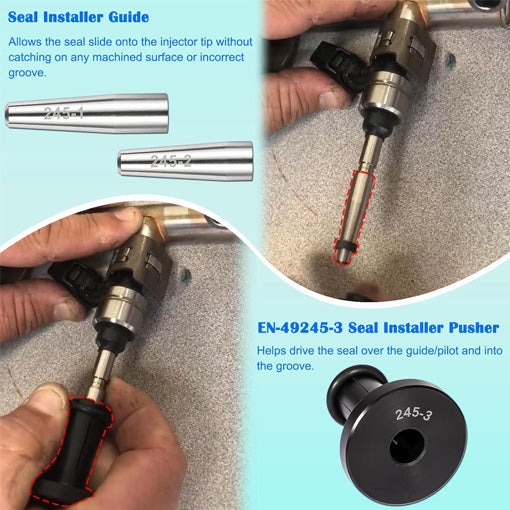 Seal Installer Guide

Allows the seal slide onto the injector tip without catching on any machined surface or incorrect groove.

245-1

245-2

EN-49245-3 Seal Installer Pusher

Helps drive the seal over the guide/pilot and into the groove.

245-3