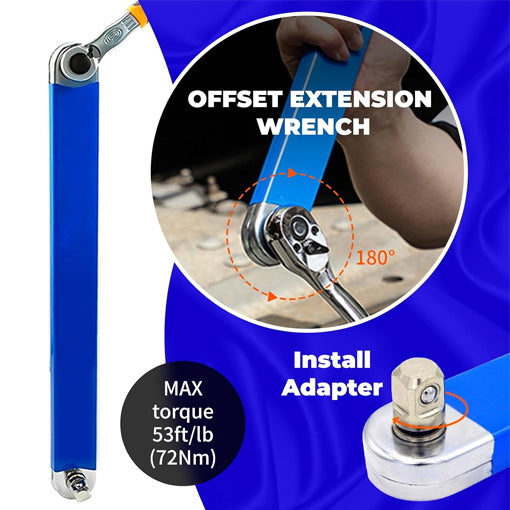 OFFSET EXTENSION WRENCH

180°

Install Adapter

MAX torque 53ft/lb (72Nm)