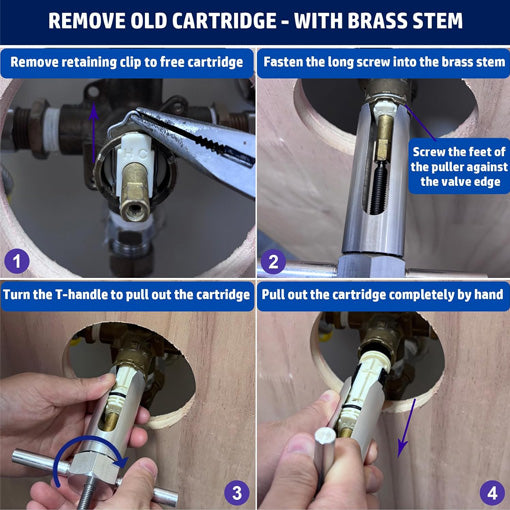 REMOVE OLD CARTRIDGE - WITH BRASS STEM

Remove retaining clip to free cartridge

H C

1

Fasten the long screw into the brass stem

Screw the feet of the puller against the valve edge

2

Turn the T-handle to pull out the cartridge

3

Pull out the cartridge completely by hand

4