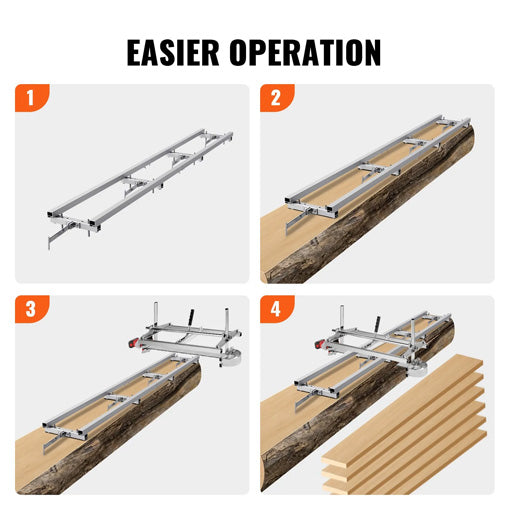 EASIER OPERATION

1

2

3

4