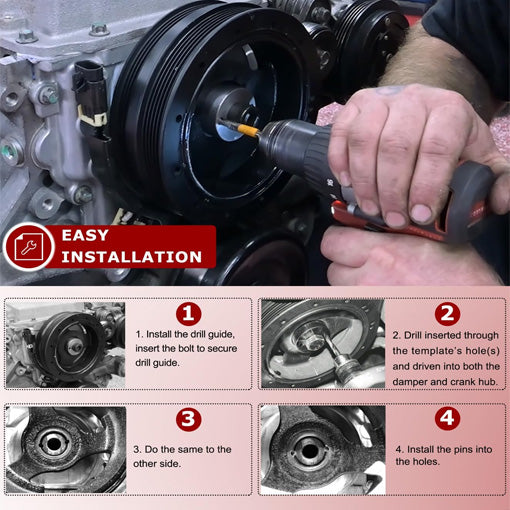 EASY INSTALLATION

1

1. Install the drill guide, insert the bolt to secure drill guide.

2

2. Drill inserted through the template's hole(s) and driven into both the damper and crank hub.

3

3. Do the same to the other side.

4

4. Install the pins into the holes.