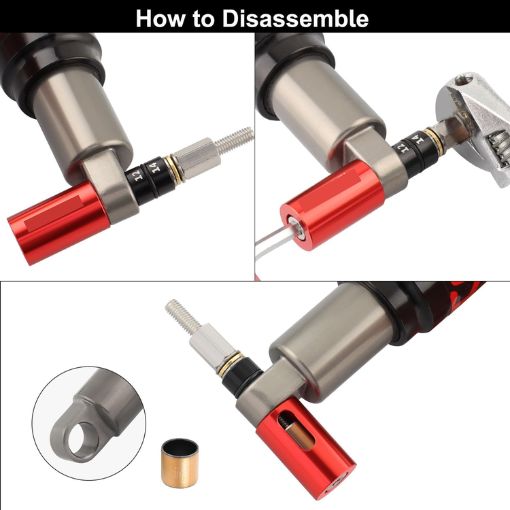 How to Disassemble

12 14

12 14