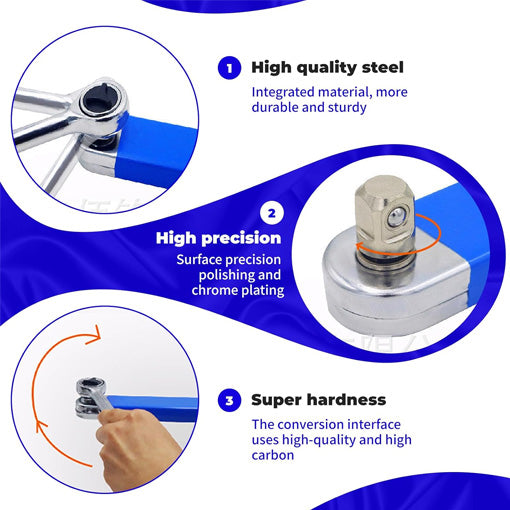 1 High quality steel

Integrated material, more durable and sturdy

2 High precision

Surface precision polishing and chrome plating

3 Super hardness

The conversion interface uses high-quality and high carbon