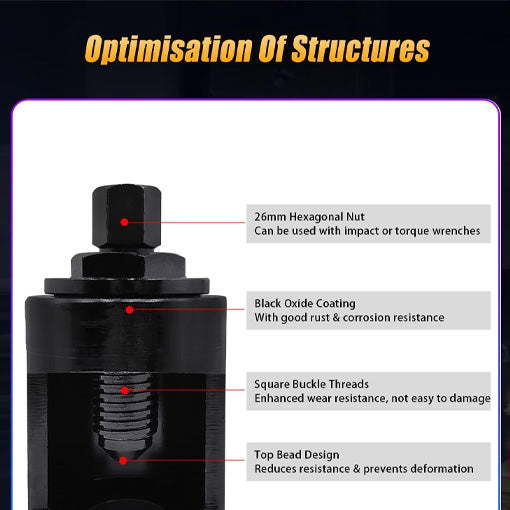 Optimisation Of Structures

26mm Hexagonal Nut
Can be used with impact or torque wrenches

Black Oxide Coating
With good rust & corrosion resistance

Square Buckle Threads
Enhanced wear resistance, not easy to damage

Top Bead Design
Reduces resistance & prevents deformation