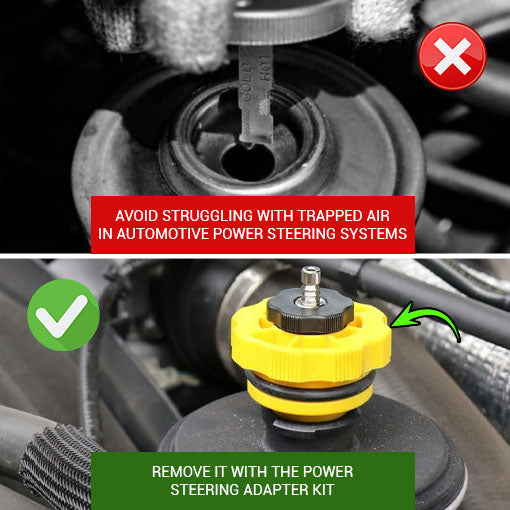 COLD HOT

AVOID STRUGGLING WITH TRAPPED AIR IN AUTOMOTIVE POWER STEERING SYSTEMS

REMOVE IT WITH THE POWER STEERING ADAPTER KIT