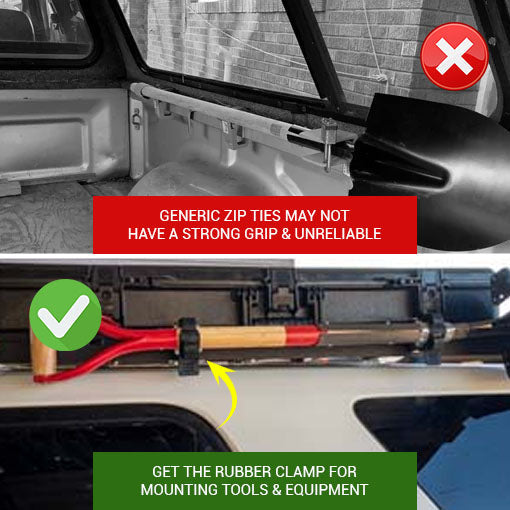 GENERIC ZIP TIES MAY NOT HAVE A STRONG GRIP & UNRELIABLE

GET THE RUBBER CLAMP FOR MOUNTING TOOLS & EQUIPMENT