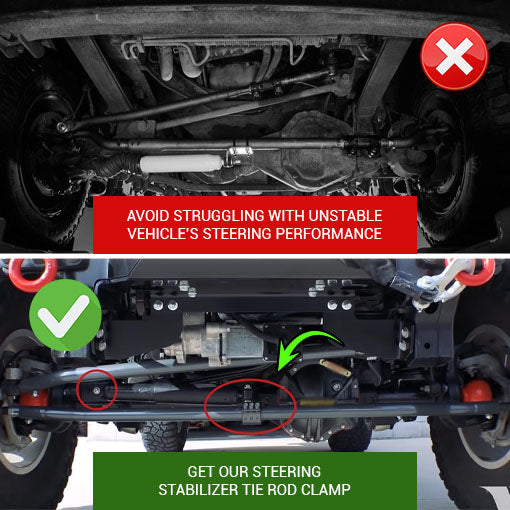 AVOID STRUGGLING WITH UNSTABLE VEHICLE'S STEERING PERFORMANCE

GET OUR STEERING STABILIZER TIE ROD CLAMP