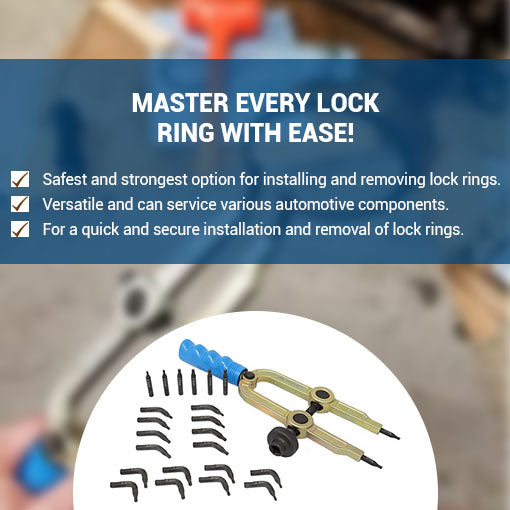 MASTER EVERY LOCK RING WITH EASE!

Safest and strongest option for installing and removing lock rings.

Versatile and can service various automotive components.

For a quick and secure installation and removal of lock rings.