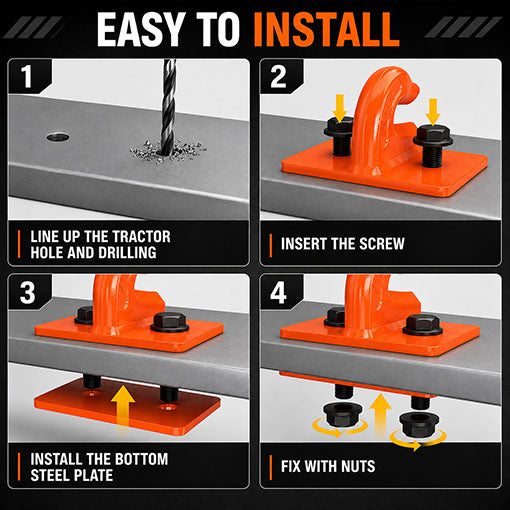 EASY TO INSTALL

1

LINE UP THE TRACTOR HOLE AND DRILLING

2

INSERT THE SCREW

3

INSTALL THE BOTTOM STEEL PLATE

4

FIX WITH NUTS