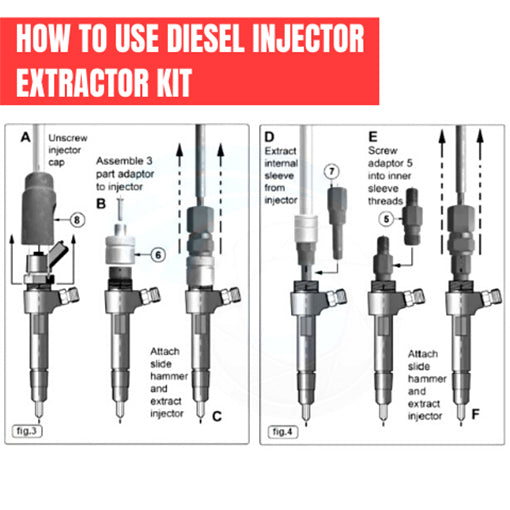 HOW TO USE DIESEL INJECTOR EXTRACTOR KIT

A
Unscrew injector cap

8

Assemble 3 part adaptor to injector

B

6

Attach slide hammer and extract injector

C

fig.3

D
Extract internal sleeve from injector

7

E
Screw adaptor 5 into inner sleeve threads

5

Attach slide hammer and extract injector

F

fig.4