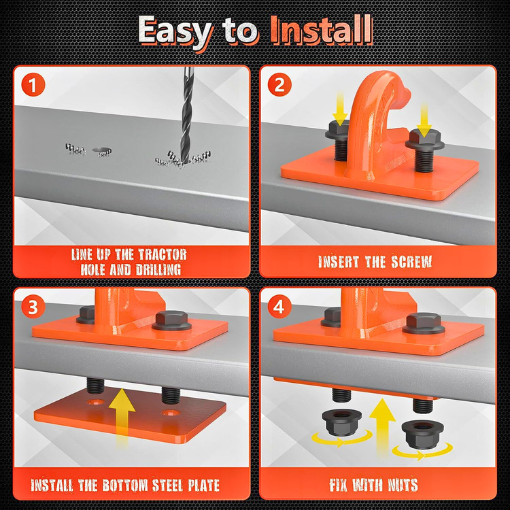 Easy to Install

1

LINE UP THE TRACTOR HOLE AND DRILLING

2

INSERT THE SCREW

3

INSTALL THE BOTTOM STEEL PLATE

4

FIX WITH NUTS