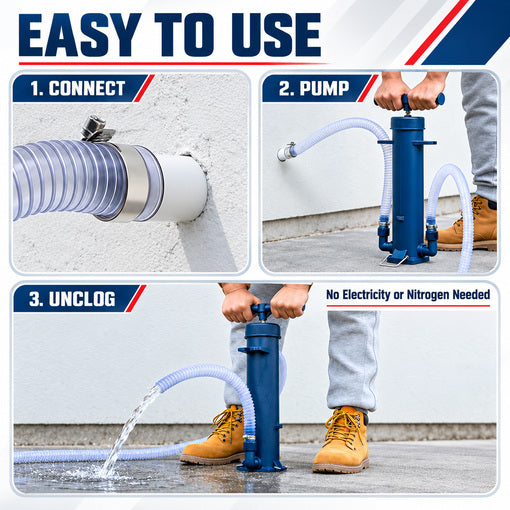 EASY TO USE

1. CONNECT

2. PUMP

3. UNCLOG

No Electricity or Nitrogen Needed