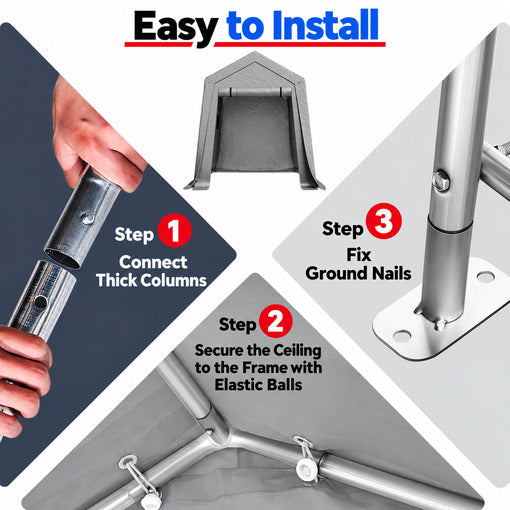 Easy to Install

Step 1
Connect
Thick Columns

Step 3
Fix
Ground Nails

Step 2
Secure the Ceiling
to the Frame with
Elastic Balls