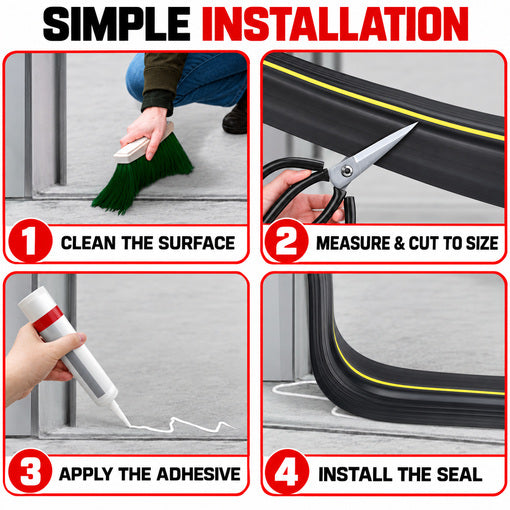 SIMPLE INSTALLATION

1 CLEAN THE SURFACE

2 MEASURE & CUT TO SIZE

3 APPLY THE ADHESIVE

4 INSTALL THE SEAL