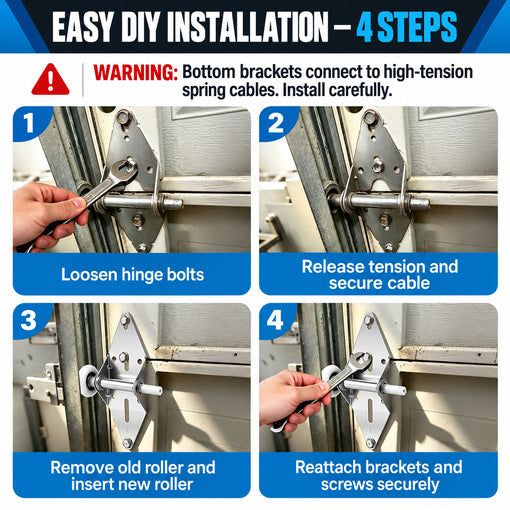 EASY DIY INSTALLATION – 4 STEPS

WARNING: Bottom brackets connect to high-tension spring cables. Install carefully.

1

Loosen hinge bolts

2

Release tension and secure cable

3

Remove old roller and insert new roller

4

Reattach brackets and screws securely