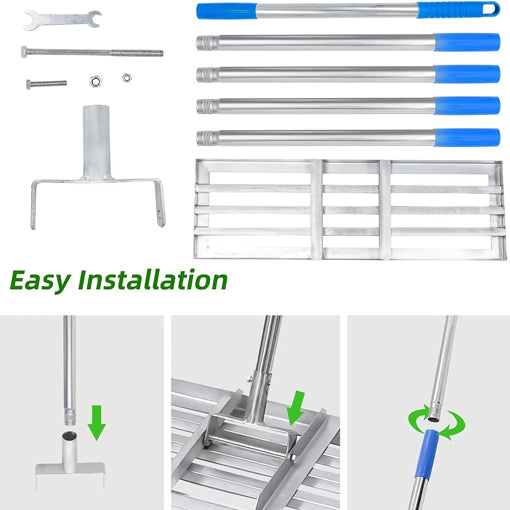 Easy Installation