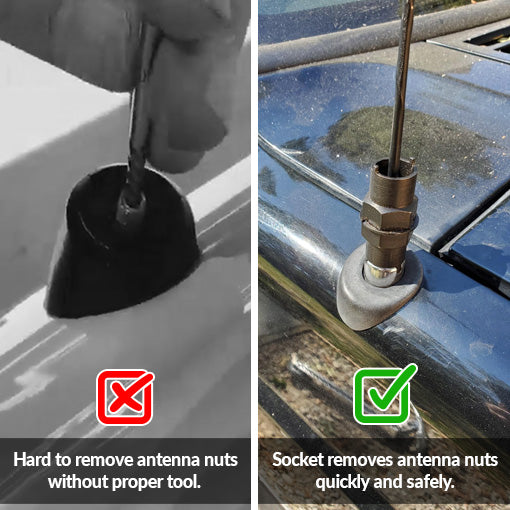 Hard to remove antenna nuts without proper tool.

Socket removes antenna nuts quickly and safely.