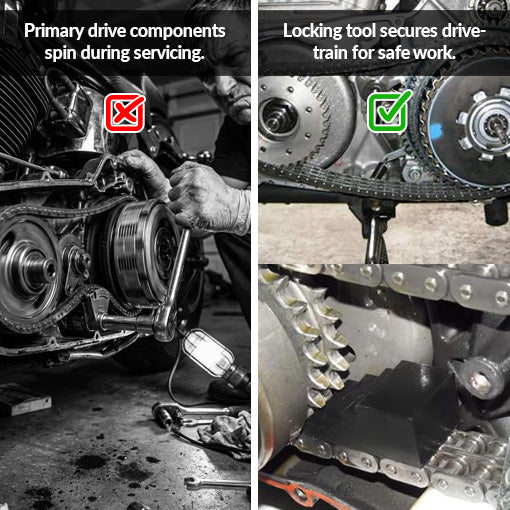 Primary drive components spin during servicing.

Locking tool secures drivetrain for safe work.