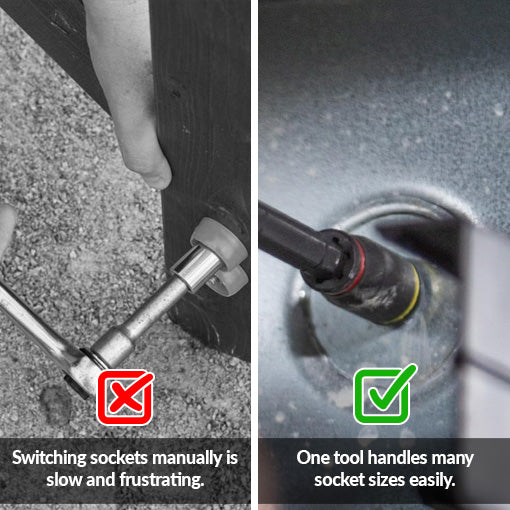 Switching sockets manually is slow and frustrating.

One tool handles many socket sizes easily.