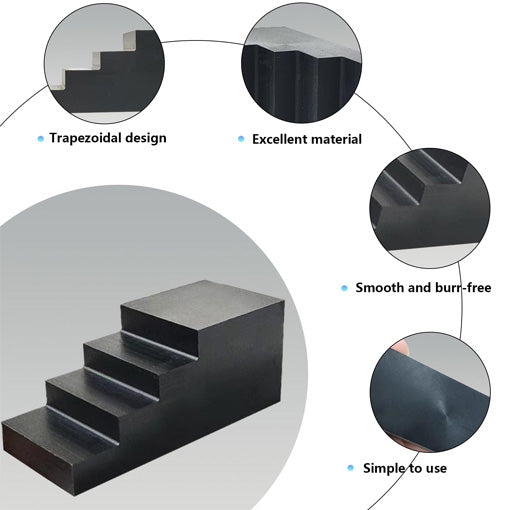 Trapezoidal design

Excellent material

Smooth and burr-free

Simple to use