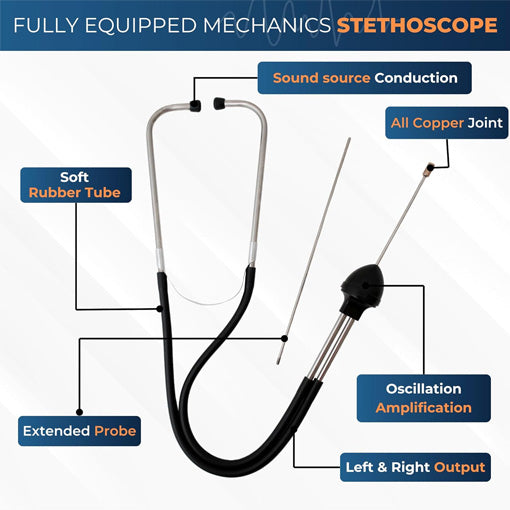 FULLY EQUIPPED MECHANICS STETHOSCOPE

Sound source Conduction

All Copper Joint

Soft Rubber Tube

Oscillation Amplification

Extended Probe

Left & Right Output