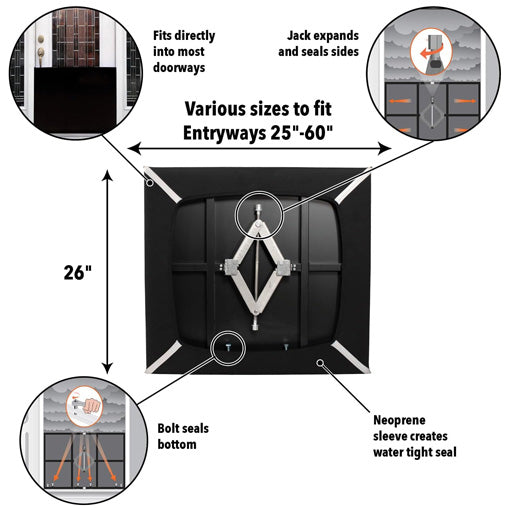 Fits directly into most doorways

Jack expands and seals sides

Various sizes to fit Entryways 25"-60"

26"

Bolt seals bottom

Neoprene sleeve creates water tight seal