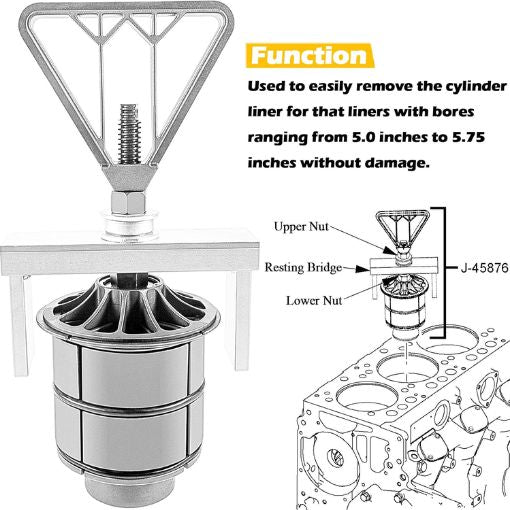 Function

Used to easily remove the cylinder liner for that liners with bores ranging from 5.0 inches to 5.75 inches without damage.

Upper Nut
Resting Bridge
Lower Nut
J-45876