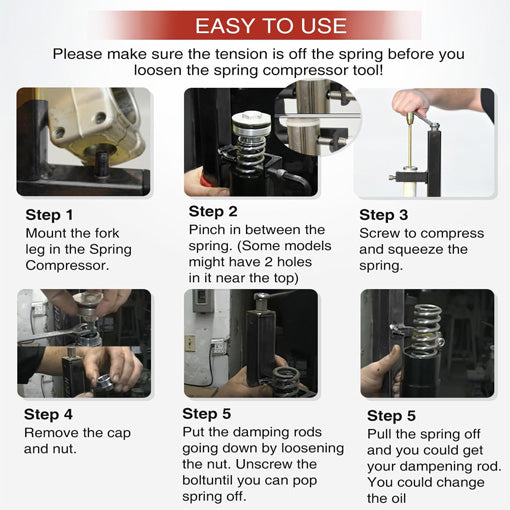 EASY TO USE

Please make sure the tension is off the spring before you loosen the spring compressor tool!

Step 1
Mount the fork leg in the Spring Compressor.

Step 2
Pinch in between the spring. (Some models might have 2 holes in it near the top)

Step 3
Screw to compress and squeeze the spring.

Step 4
Remove the cap and nut.

Step 5
Put the damping rods going down by loosening the nut. Unscrew the boltuntil you can pop spring off.

Step 5
Pull the spring off and you could get your dampening rod. You could change the oil