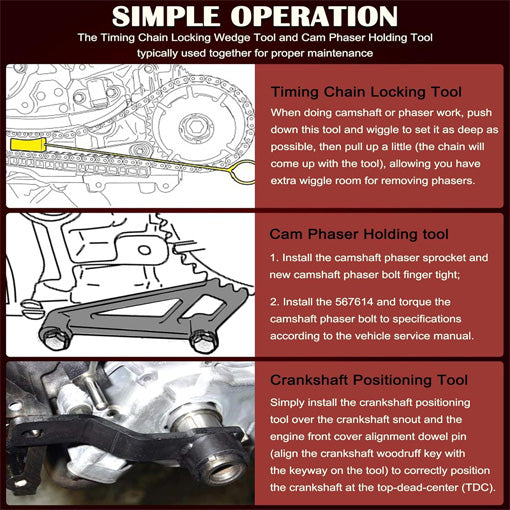 SIMPLE OPERATION

The Timing Chain Locking Wedge Tool and Cam Phaser Holding Tool typically used together for proper maintenance

Timing Chain Locking Tool

When doing camshaft or phaser work, push down this tool and wiggle to set it as deep as possible, then pull up a little (the chain will come up with the tool), allowing you have extra wiggle room for removing phasers.

Cam Phaser Holding tool

1. Install the camshaft phaser sprocket and new camshaft phaser bolt finger tight;

2. Install the 567614 and torque the camshaft phaser bolt to specifications according to the vehicle service manual.

Crankshaft Positioning Tool

Simply install the crankshaft positioning tool over the crankshaft snout and the engine front cover alignment dowel pin (align the crankshaft woodruff key with the keyway on the tool) to correctly position the crankshaft at the top-dead-center (TDC).