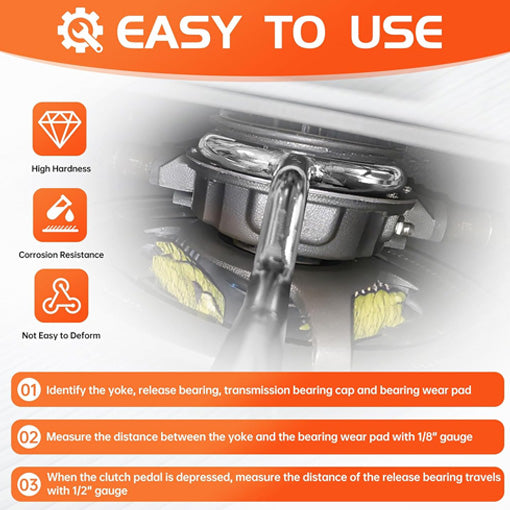 EASY TO USE

High Hardness

Corrosion Resistance

Not Easy to Deform

01 Identify the yoke, release bearing, transmission bearing cap and bearing wear pad

02 Measure the distance between the yoke and the bearing wear pad with 1/8" gauge

03 When the clutch pedal is depressed, measure the distance of the release bearing travels with 1/2" gauge