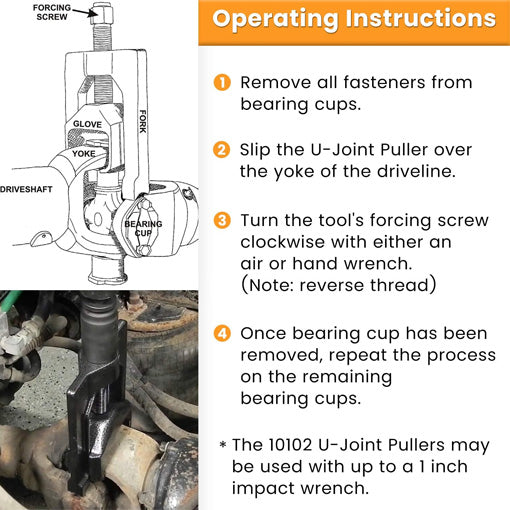 FORCING SCREW

GLOVE

FORK

YOKE

DRIVESHAFT

BEARING CUP

Operating Instructions

1 Remove all fasteners from bearing cups.

2 Slip the U-Joint Puller over the yoke of the driveline.

3 Turn the tool's forcing screw clockwise with either an air or hand wrench. (Note: reverse thread)

4 Once bearing cup has been removed, repeat the process on the remaining bearing cups.

* The 10102 U-Joint Pullers may be used with up to a 1 inch impact wrench.