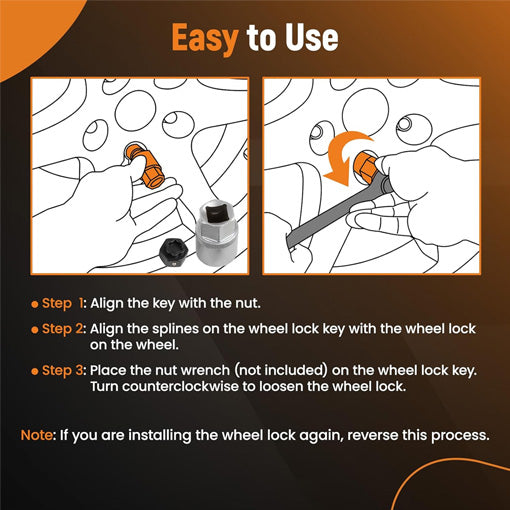 Easy to Use

• Step 1: Align the key with the nut.

• Step 2: Align the splines on the wheel lock key with the wheel lock on the wheel.

• Step 3: Place the nut wrench (not included) on the wheel lock key. Turn counterclockwise to loosen the wheel lock.

Note: If you are installing the wheel lock again, reverse this process.