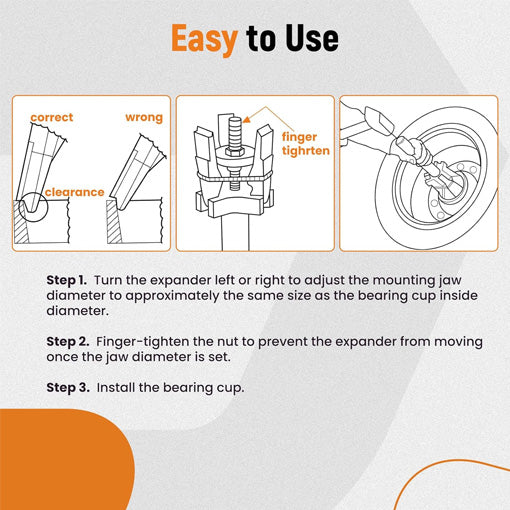 Easy to Use

correct

wrong

clearance

finger tighrten

Step 1. Turn the expander left or right to adjust the mounting jaw diameter to approximately the same size as the bearing cup inside diameter.

Step 2. Finger-tighten the nut to prevent the expander from moving once the jaw diameter is set.

Step 3. Install the bearing cup.