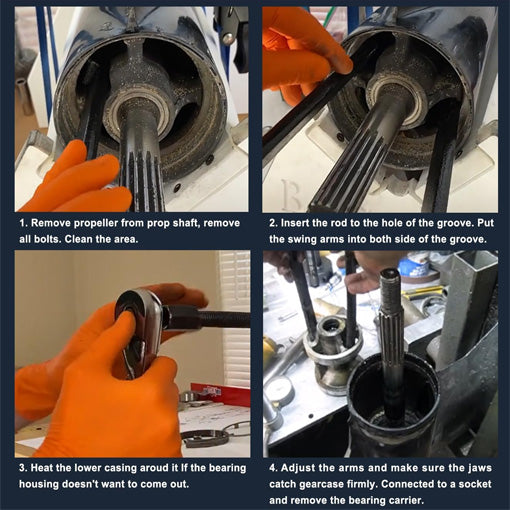 1. Remove propeller from prop shaft, remove all bolts. Clean the area.

2. Insert the rod to the hole of the groove. Put the swing arms into both side of the groove.

3. Heat the lower casing aroud it If the bearing housing doesn't want to come out.

4. Adjust the arms and make sure the jaws catch gearcase firmly. Connected to a socket and remove the bearing carrier.