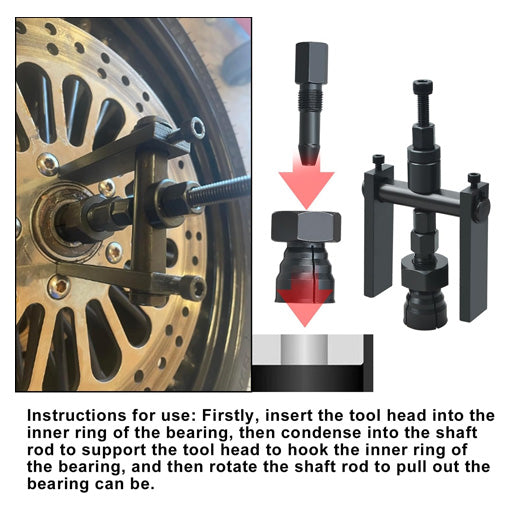 Instructions for use: Firstly, insert the tool head into the inner ring of the bearing, then condense into the shaft rod to support the tool head to hook the inner ring of the bearing, and then rotate the shaft rod to pull out the bearing can be.