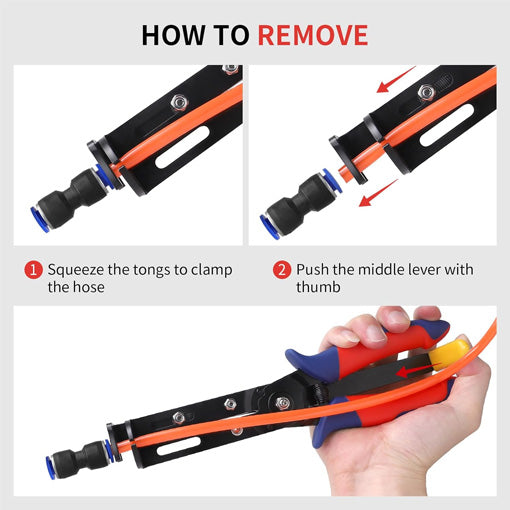 HOW TO REMOVE

1 Squeeze the tongs to clamp the hose

2 Push the middle lever with thumb