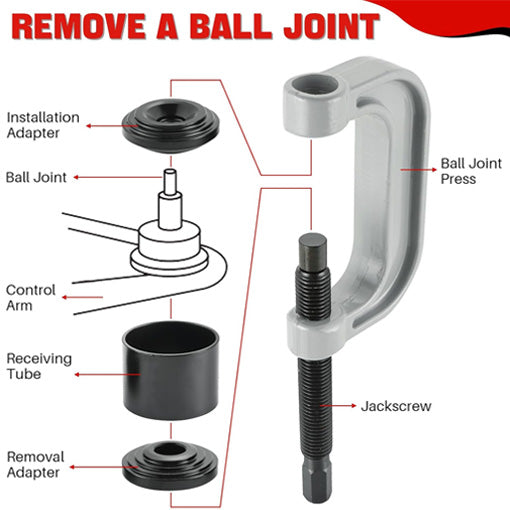 REMOVE A BALL JOINT

Installation Adapter

Ball Joint

Control Arm

Receiving Tube

Removal Adapter

Ball Joint Press

Jackscrew