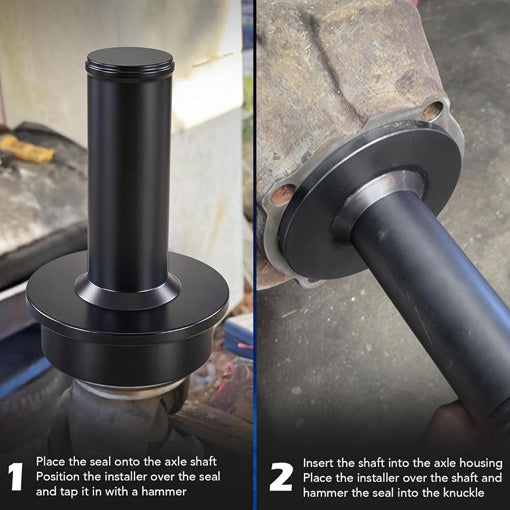 1 Place the seal onto the axle shaft
Position the installer over the seal
and tap it in with a hammer

2 Insert the shaft into the axle housing
Place the installer over the shaft and
hammer the seal into the knuckle