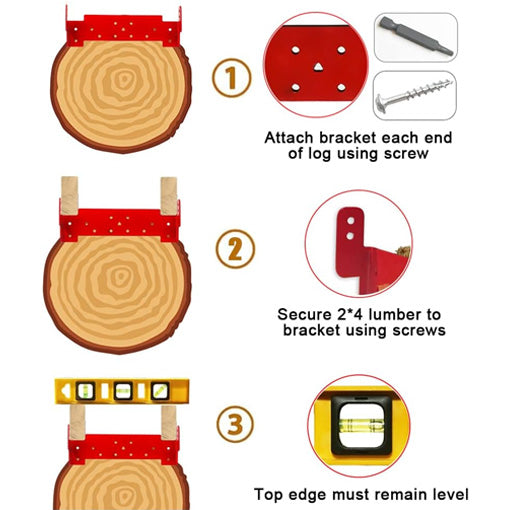 1

Attach bracket each end of log using screw

2

Secure 2*4 lumber to bracket using screws

3

Top edge must remain level