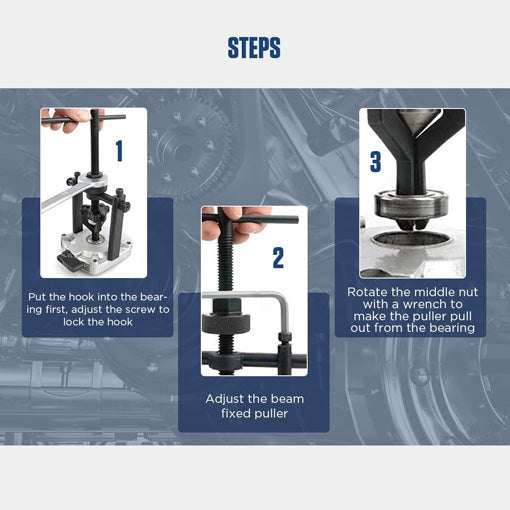 STEPS

1

Put the hook into the bearing first, adjust the screw to lock the hook

2

Adjust the beam fixed puller

3

Rotate the middle nut with a wrench to make the puller pull out from the bearing