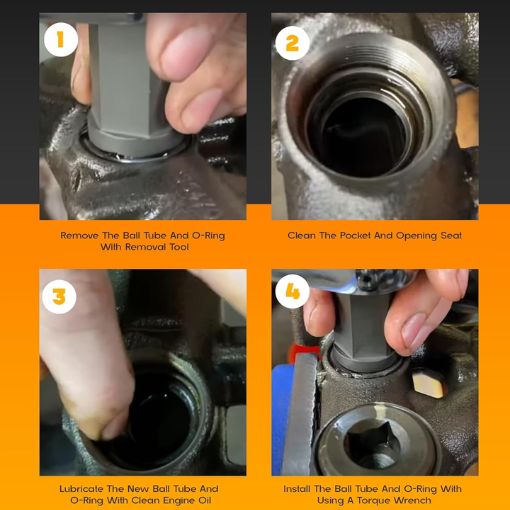 1

Remove The Ball Tube And O-Ring With Removal Tool

2

Clean The Pocket And Opening Seat

3

Lubricate The New Ball Tube And O-Ring With Clean Engine Oil

4

Install The Ball Tube And O-Ring With Using A Torque Wrench