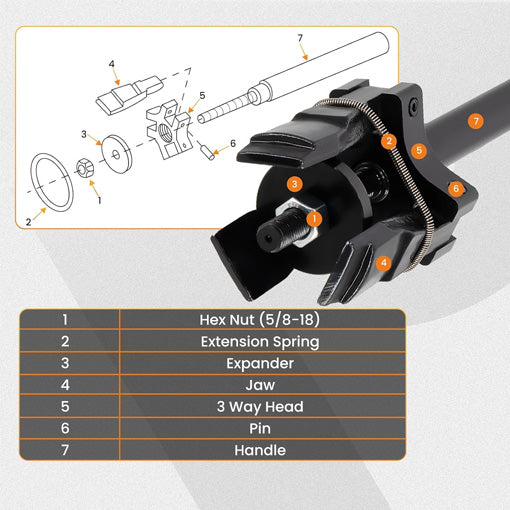 7

4

5

3

6

1

2

7

2

5

3

6

1

4

| 1 | Hex Nut (5/8-18) |
|---|---|
| 2 | Extension Spring |
| 3 | Expander |
| 4 | Jaw |
| 5 | 3 Way Head |
| 6 | Pin |
| 7 | Handle |